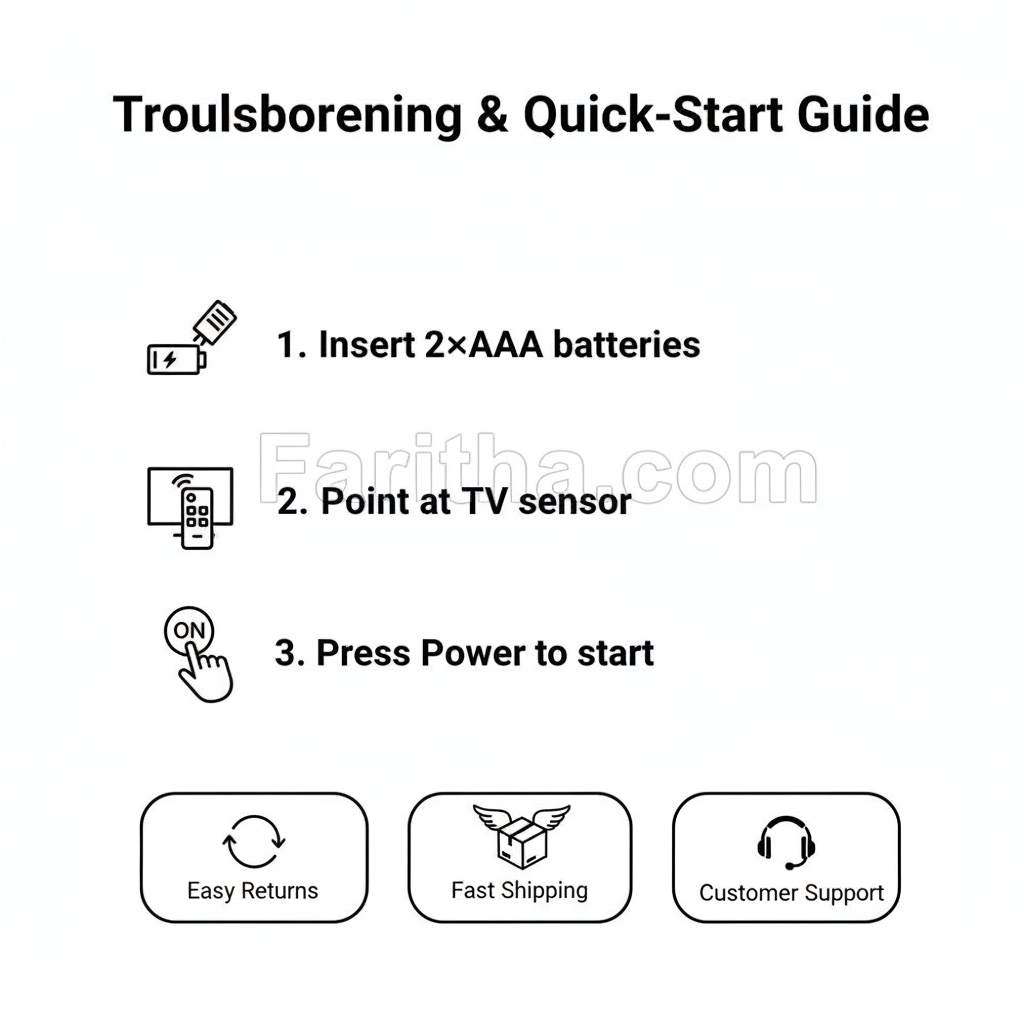 Troulsborening & Quick-Start Guide

1. Insert 2×AAA batteries

Faritha.com

2. Point at TV sensor

ON

3. Press Power to start

Easy Returns

Fast Shipping

Customer Support