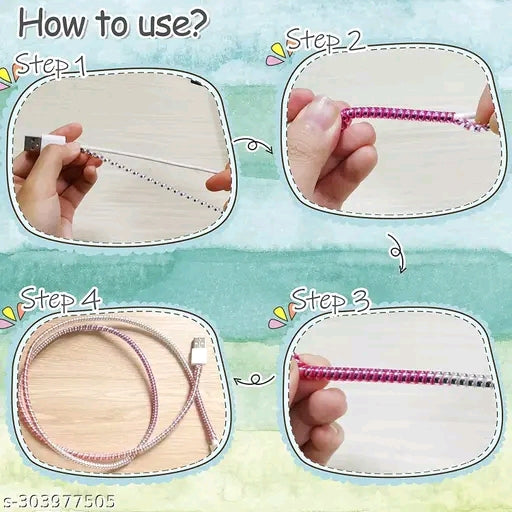 How to use?

Step 1

Step 2

Step 3

Step 4

s-303977505